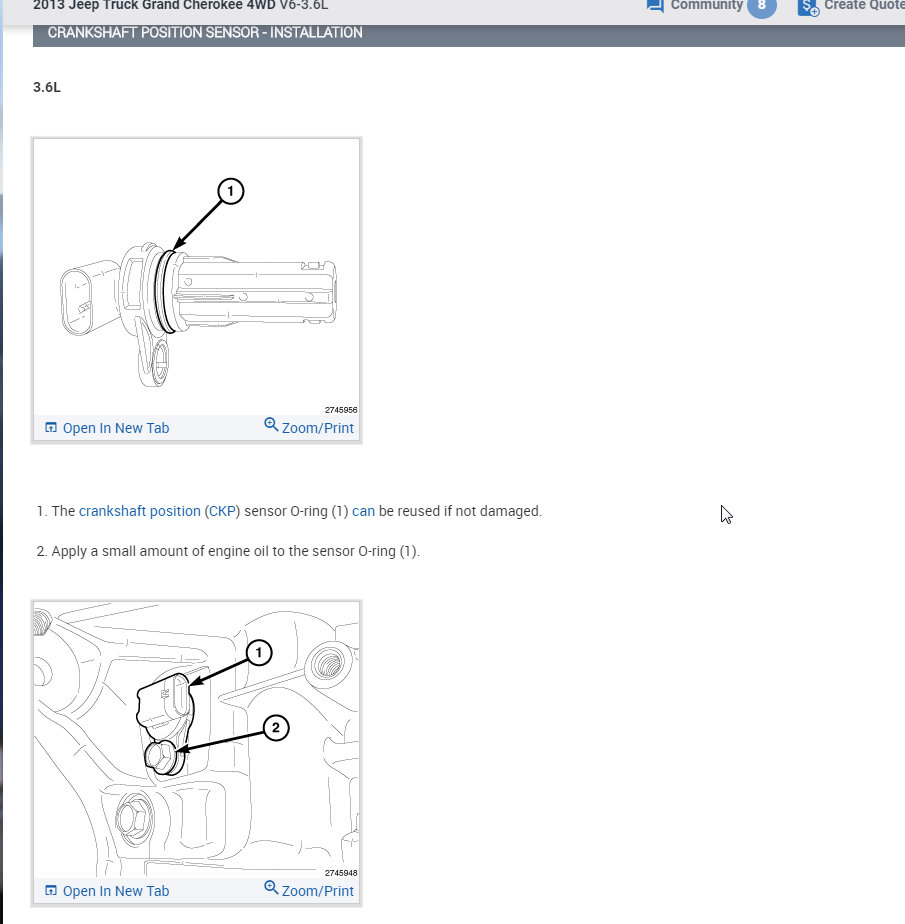 2013 Jeep Truck Grand Cherokee 4WD V6-3.6L

Community 8

Create Quote

CRANKSHAFT POSITION SENSOR - INSTALLATION

3.6L

1

2745956

Open In New Tab

Zoom/Print

1. The crankshaft position (CKP) sensor O-ring (1) can be reused if not damaged.

2. Apply a small amount of engine oil to the sensor O-ring (1).

1

2

2745948

Open In New Tab

Zoom/Print