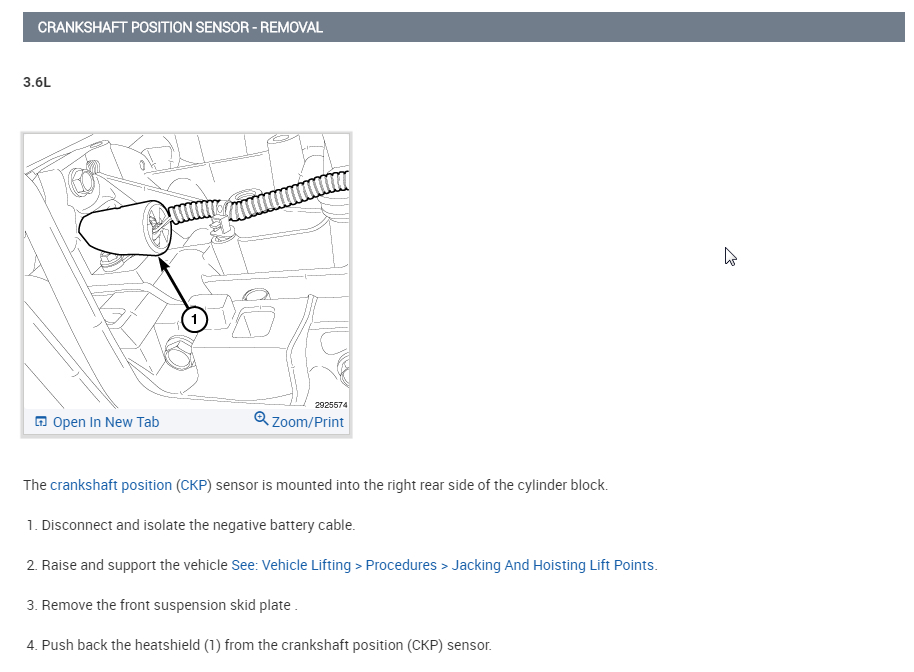 CRANKSHAFT POSITION SENSOR - REMOVAL

3.6L

1

2925574

Open In New Tab

Zoom/Print

The crankshaft position (CKP) sensor is mounted into the right rear side of the cylinder block.

1. Disconnect and isolate the negative battery cable.

2. Raise and support the vehicle See: Vehicle Lifting > Procedures > Jacking And Hoisting Lift Points.

3. Remove the front suspension skid plate .

4. Push back the heatshield (1) from the crankshaft position (CKP) sensor.