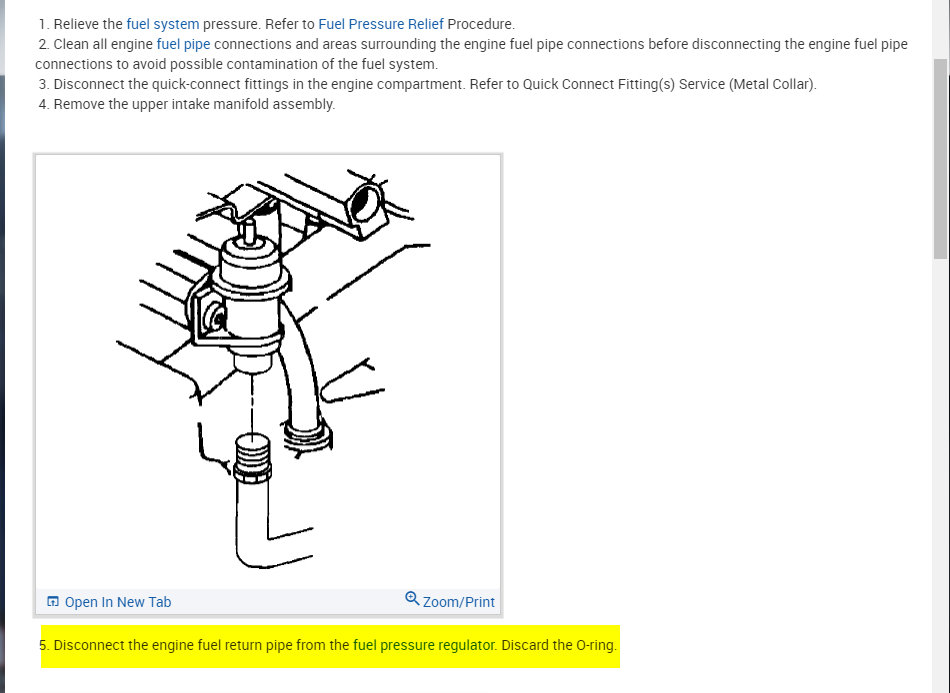 1. Relieve the fuel system pressure. Refer to Fuel Pressure Relief Procedure.
2. Clean all engine fuel pipe connections and areas surrounding the engine fuel pipe connections before disconnecting the engine fuel pipe connections to avoid possible contamination of the fuel system.
3. Disconnect the quick-connect fittings in the engine compartment. Refer to Quick Connect Fitting(s) Service (Metal Collar).
4. Remove the upper intake manifold assembly.

Open In New Tab

Zoom/Print

5. Disconnect the engine fuel return pipe from the fuel pressure regulator. Discard the O-ring.