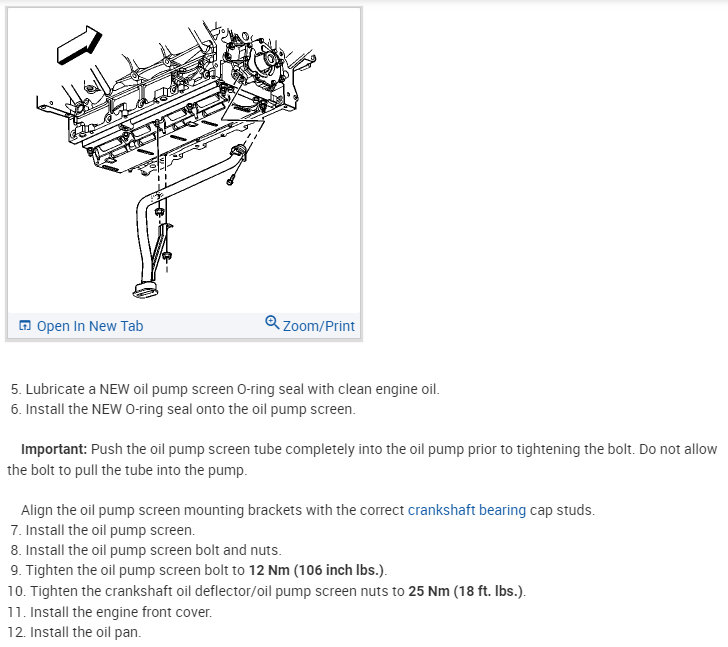 Open In New Tab
Zoom/Print

5. Lubricate a NEW oil pump screen O-ring seal with clean engine oil.
6. Install the NEW O-ring seal onto the oil pump screen.

Important: Push the oil pump screen tube completely into the oil pump prior to tightening the bolt. Do not allow the bolt to pull the tube into the pump.

Align the oil pump screen mounting brackets with the correct crankshaft bearing cap studs.
7. Install the oil pump screen.
8. Install the oil pump screen bolt and nuts.
9. Tighten the oil pump screen bolt to 12 Nm (106 inch lbs.).
10. Tighten the crankshaft oil deflector/oil pump screen nuts to 25 Nm (18 ft. lbs.).
11. Install the engine front cover.
12. Install the oil pan.