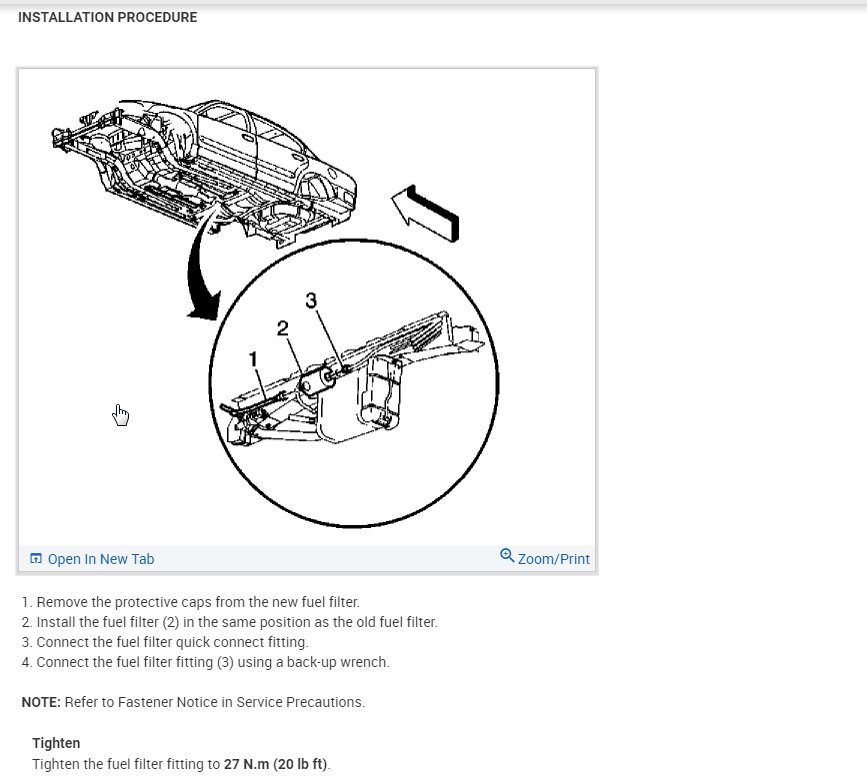 INSTALLATION PROCEDURE

3
2
1

Open In New Tab
Zoom/Print

1. Remove the protective caps from the new fuel filter.
2. Install the fuel filter (2) in the same position as the old fuel filter.
3. Connect the fuel filter quick connect fitting.
4. Connect the fuel filter fitting (3) using a back-up wrench.

NOTE: Refer to Fastener Notice in Service Precautions.

Tighten
Tighten the fuel filter fitting to 27 N.m (20 lb ft).