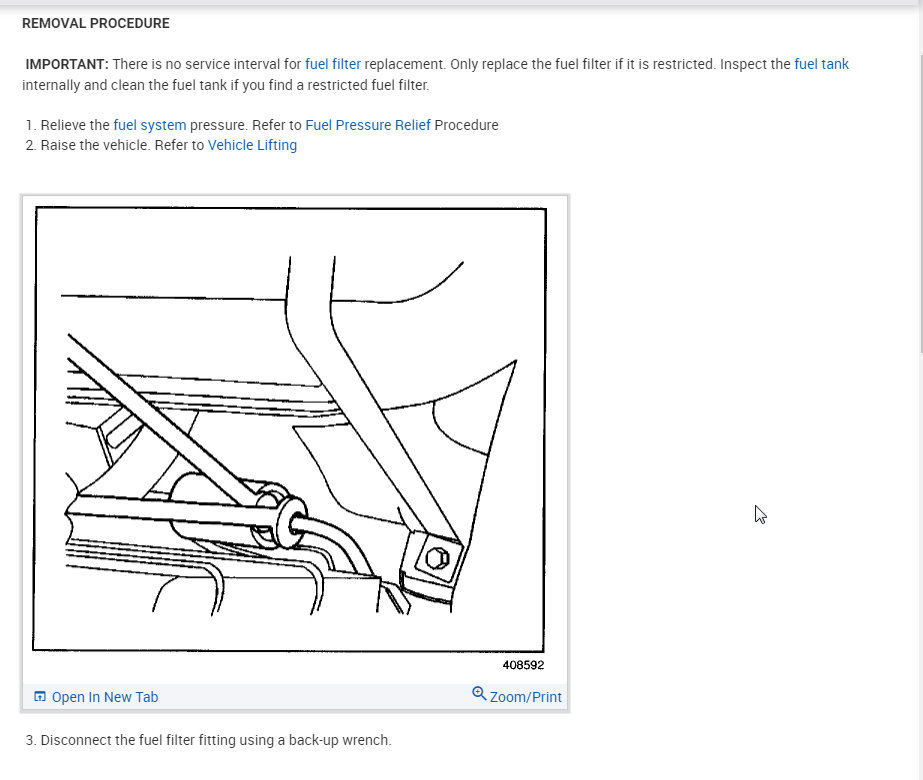 REMOVAL PROCEDURE

IMPORTANT: There is no service interval for fuel filter replacement. Only replace the fuel filter if it is restricted. Inspect the fuel tank internally and clean the fuel tank if you find a restricted fuel filter.

1. Relieve the fuel system pressure. Refer to Fuel Pressure Relief Procedure
2. Raise the vehicle. Refer to Vehicle Lifting

408592

Open In New Tab

Zoom/Print

3. Disconnect the fuel filter fitting using a back-up wrench.