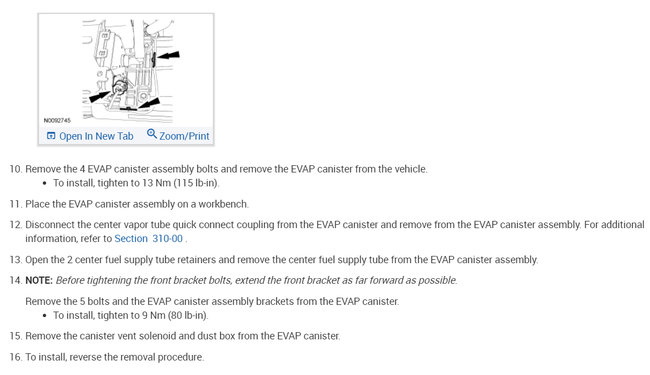 N0092745

Open In New Tab   Zoom/Print

10. Remove the 4 EVAP canister assembly bolts and remove the EVAP canister from the vehicle.
• To install, tighten to 13 Nm (115 lb-in).

11. Place the EVAP canister assembly on a workbench.

12. Disconnect the center vapor tube quick connect coupling from the EVAP canister and remove from the EVAP canister assembly. For additional information, refer to Section 310-00 .

13. Open the 2 center fuel supply tube retainers and remove the center fuel supply tube from the EVAP canister assembly.

14. NOTE: Before tightening the front bracket bolts, extend the front bracket as far forward as possible.

Remove the 5 bolts and the EVAP canister assembly brackets from the EVAP canister.
• To install, tighten to 9 Nm (80 lb-in).

15. Remove the canister vent solenoid and dust box from the EVAP canister.

16. To install, reverse the removal procedure.