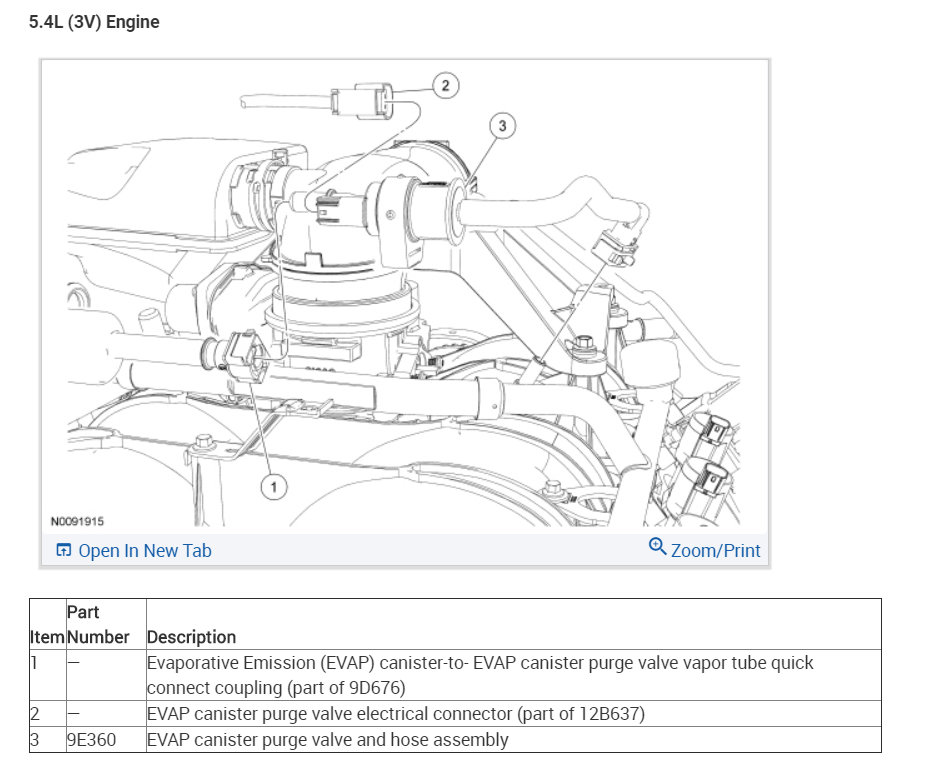 5.4L (3V) Engine

2
3
1
N0091915

Open In New Tab
Zoom/Print

| Item | Part Number | Description |
|---|---|---|
| 1 | — | Evaporative Emission (EVAP) canister-to- EVAP canister purge valve vapor tube quick connect coupling (part of 9D676) |
| 2 | — | EVAP canister purge valve electrical connector (part of 12B637) |
| 3 | 9E360 | EVAP canister purge valve and hose assembly |