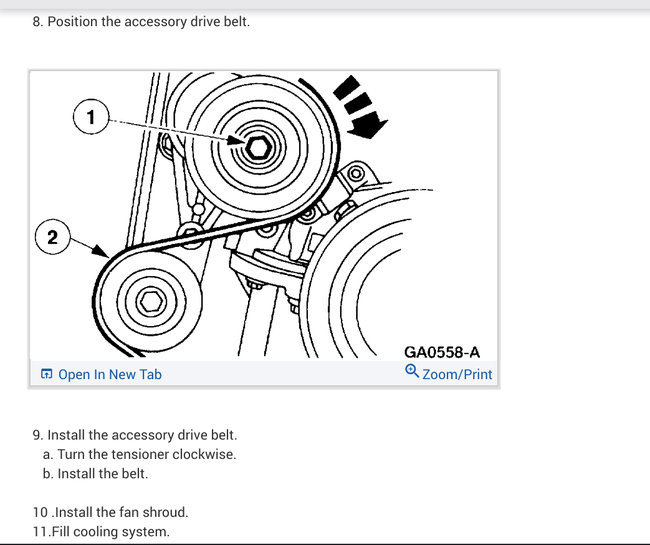 8. Position the accessory drive belt.

1

2

GA0558-A

Open In New Tab

Zoom/Print

9. Install the accessory drive belt.
a. Turn the tensioner clockwise.
b. Install the belt.

10 .Install the fan shroud.
11.Fill cooling system.