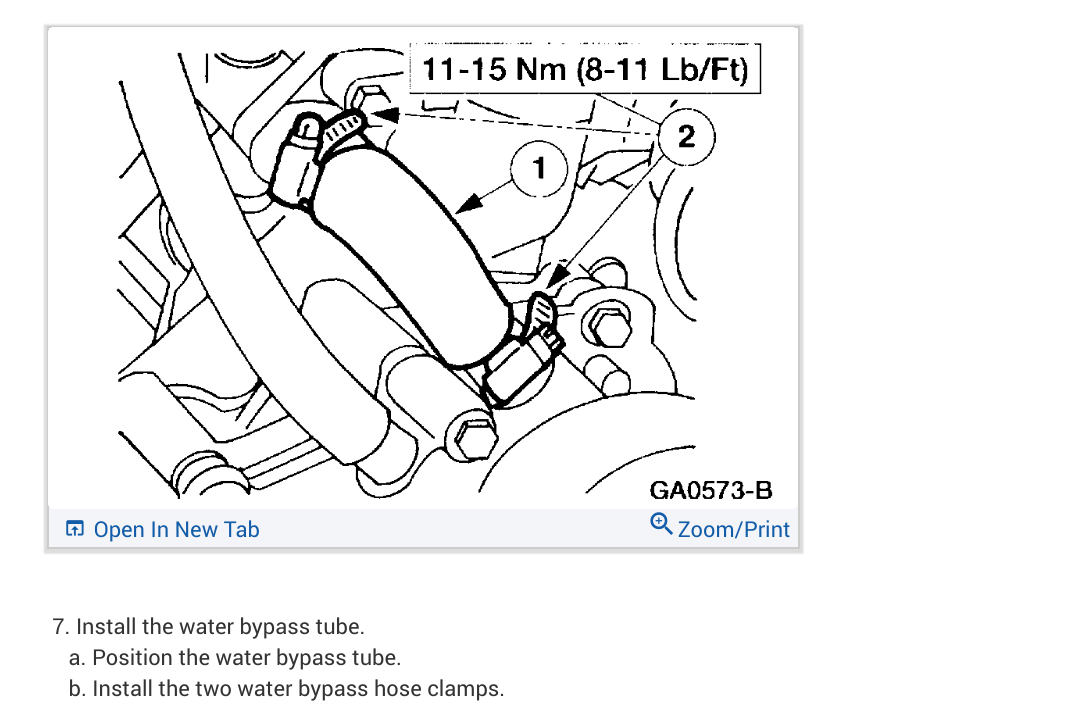 11-15 Nm (8-11 Lb/Ft)

2

1

GA0573-B

Open In New Tab

Zoom/Print

7. Install the water bypass tube.

a. Position the water bypass tube.

b. Install the two water bypass hose clamps.