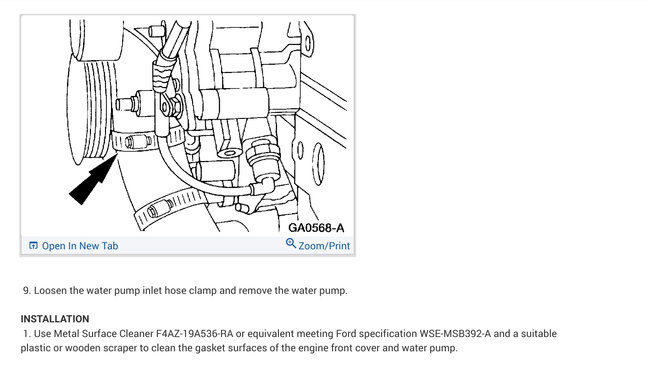 GA0568-A

Open In New Tab

Zoom/Print

9. Loosen the water pump inlet hose clamp and remove the water pump.

INSTALLATION

1. Use Metal Surface Cleaner F4AZ-19A536-RA or equivalent meeting Ford specification WSE-MSB392-A and a suitable plastic or wooden scraper to clean the gasket surfaces of the engine front cover and water pump.