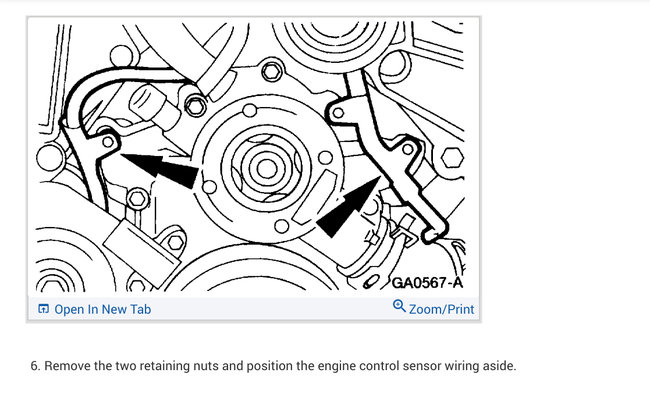 GA0567-A

Open In New Tab

Zoom/Print

6. Remove the two retaining nuts and position the engine control sensor wiring aside.