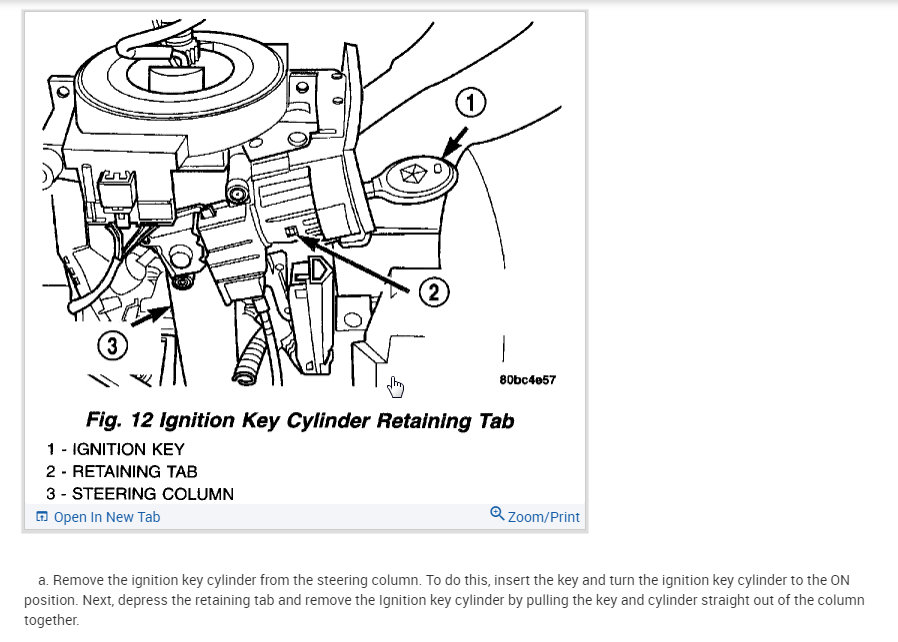 1

2

3

80bc4e57

Fig. 12 Ignition Key Cylinder Retaining Tab

1 - IGNITION KEY
2 - RETAINING TAB
3 - STEERING COLUMN

Open In New Tab

Zoom/Print

a. Remove the ignition key cylinder from the steering column. To do this, insert the key and turn the ignition key cylinder to the ON position. Next, depress the retaining tab and remove the Ignition key cylinder by pulling the key and cylinder straight out of the column together.