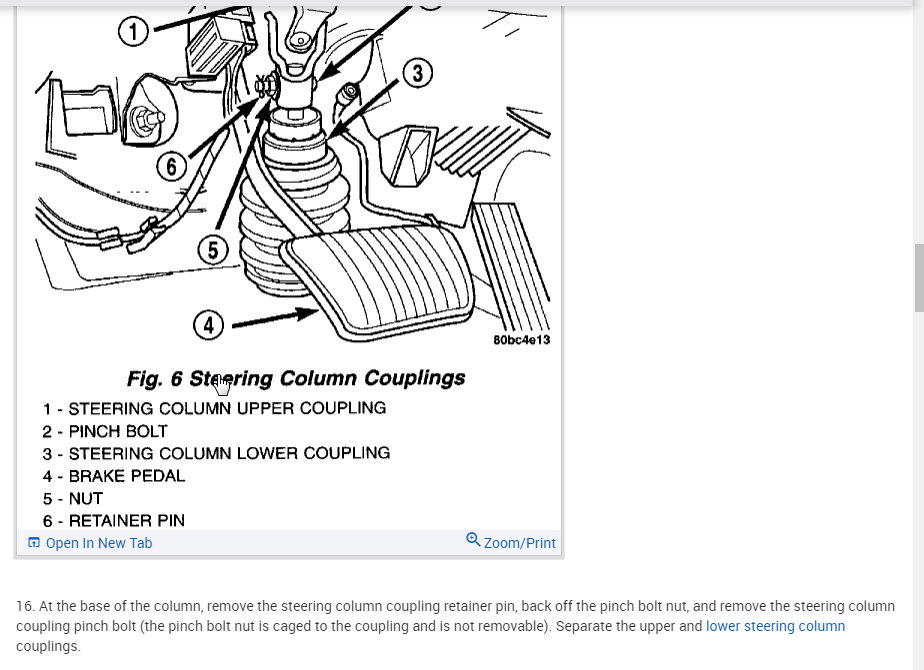 1
3
6
5
4
80bc4e13

Fig. 6 Steering Column Couplings

1 - STEERING COLUMN UPPER COUPLING
2 - PINCH BOLT
3 - STEERING COLUMN LOWER COUPLING
4 - BRAKE PEDAL
5 - NUT
6 - RETAINER PIN

Open In New Tab
Zoom/Print

16. At the base of the column, remove the steering column coupling retainer pin, back off the pinch bolt nut, and remove the steering column coupling pinch bolt (the pinch bolt nut is caged to the coupling and is not removable). Separate the upper and lower steering column couplings.