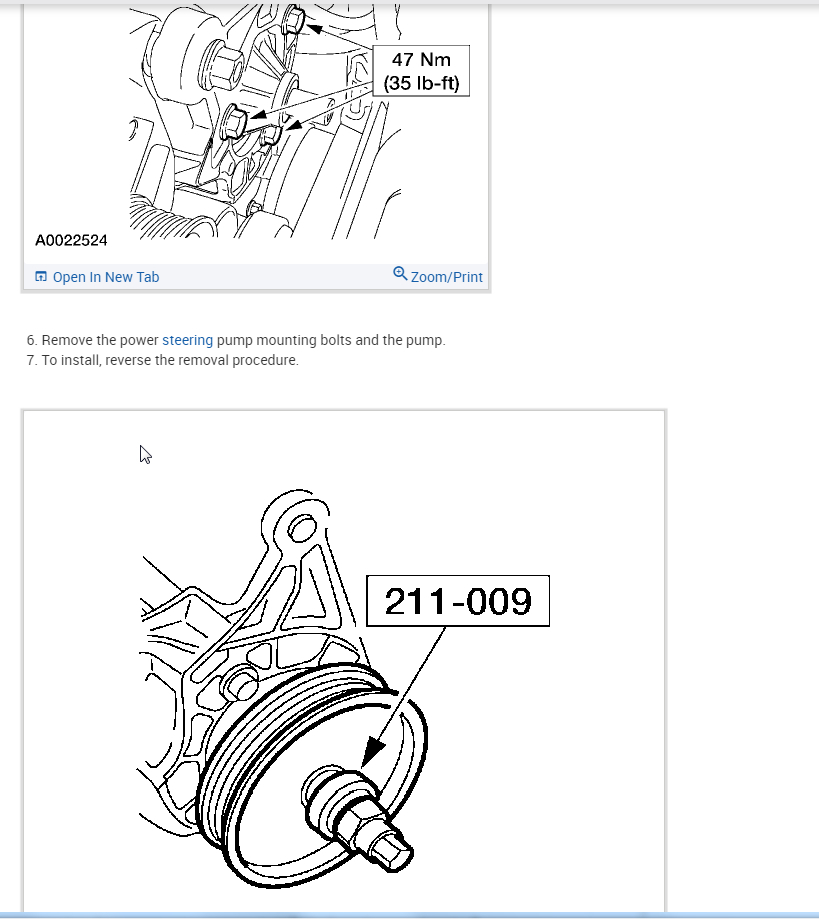 47 Nm
(35 lb-ft)

A0022524

Open In New Tab

Zoom/Print

6. Remove the power steering pump mounting bolts and the pump.
7. To install, reverse the removal procedure.

211-009