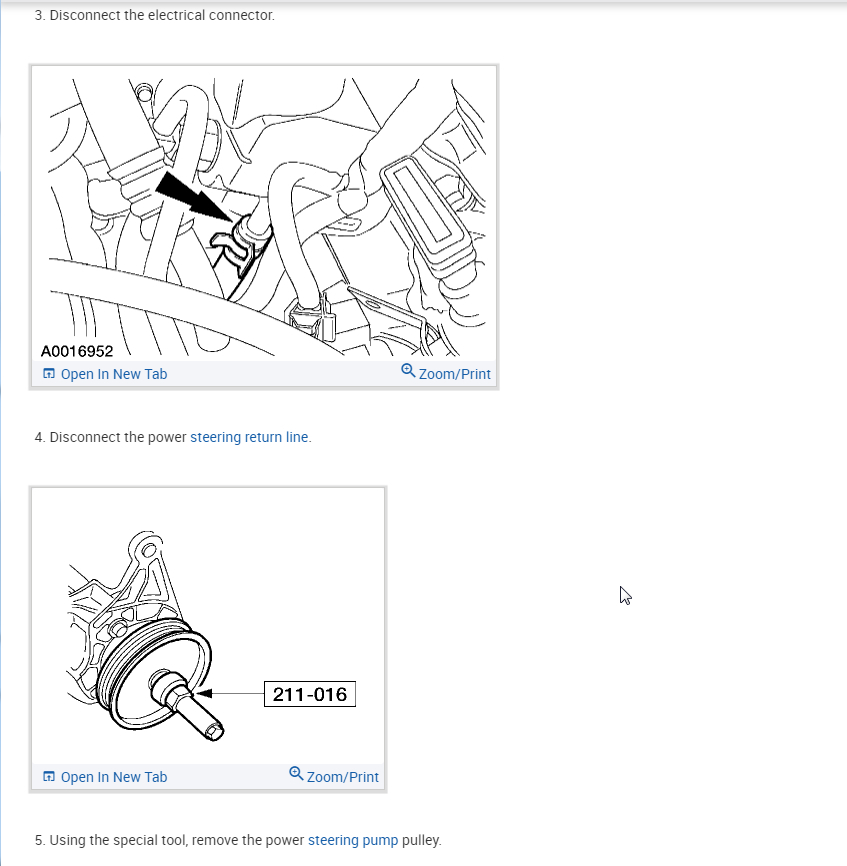 3. Disconnect the electrical connector.

A0016952

Open In New Tab Zoom/Print

4. Disconnect the power steering return line.

211-016

Open In New Tab Zoom/Print

5. Using the special tool, remove the power steering pump pulley.