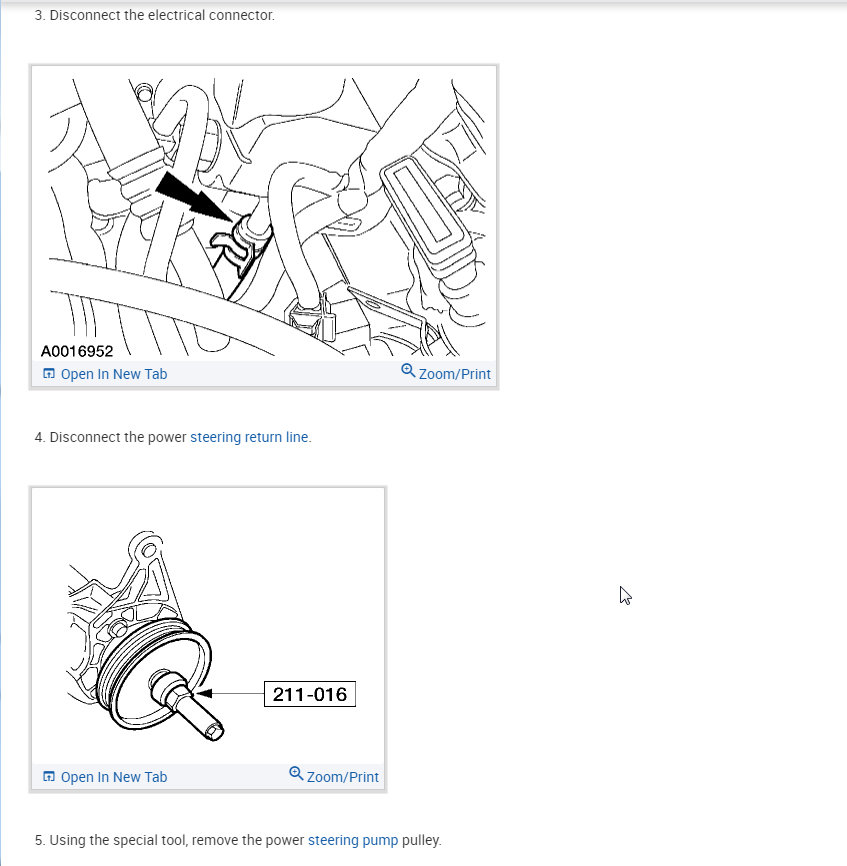 3. Disconnect the electrical connector.

A0016952

Open In New Tab

Zoom/Print

4. Disconnect the power steering return line.

211-016

Open In New Tab

Zoom/Print

5. Using the special tool, remove the power steering pump pulley.