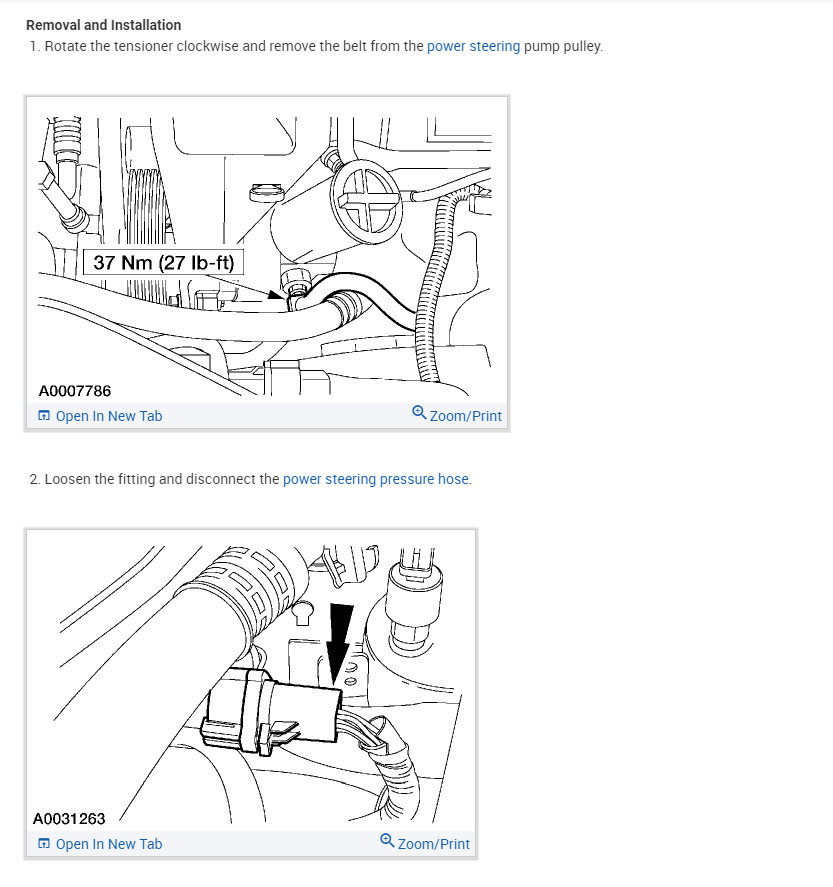 Removal and Installation

1. Rotate the tensioner clockwise and remove the belt from the power steering pump pulley.

37 Nm (27 lb-ft)

A0007786

Open In New Tab

Zoom/Print

2. Loosen the fitting and disconnect the power steering pressure hose.

A0031263

Open In New Tab

Zoom/Print