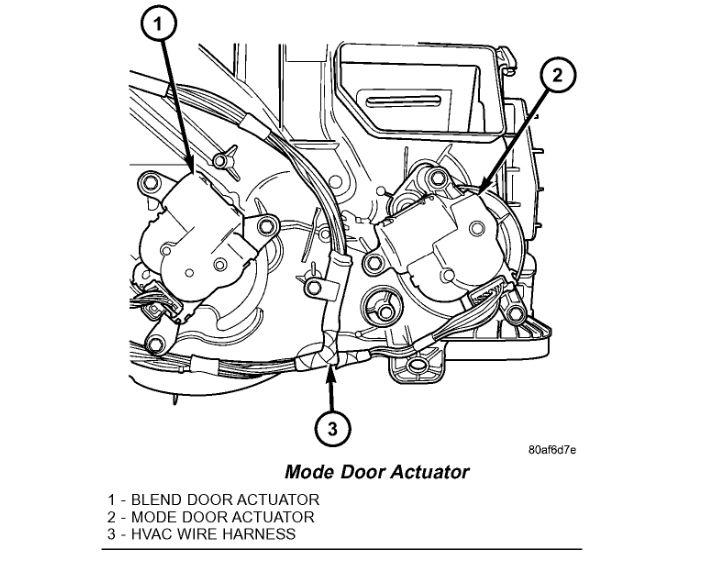 1

2

3

80af6d7e

Mode Door Actuator

1 - BLEND DOOR ACTUATOR
2 - MODE DOOR ACTUATOR
3 - HVAC WIRE HARNESS