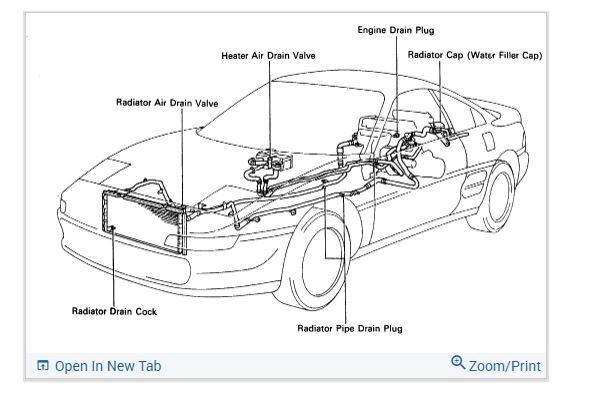 Engine Drain Plug

Heater Air Drain Valve

Radiator Cap (Water Filler Cap)

Radiator Air Drain Valve

Radiator Drain Cock

Radiator Pipe Drain Plug

Open In New Tab

Zoom/Print