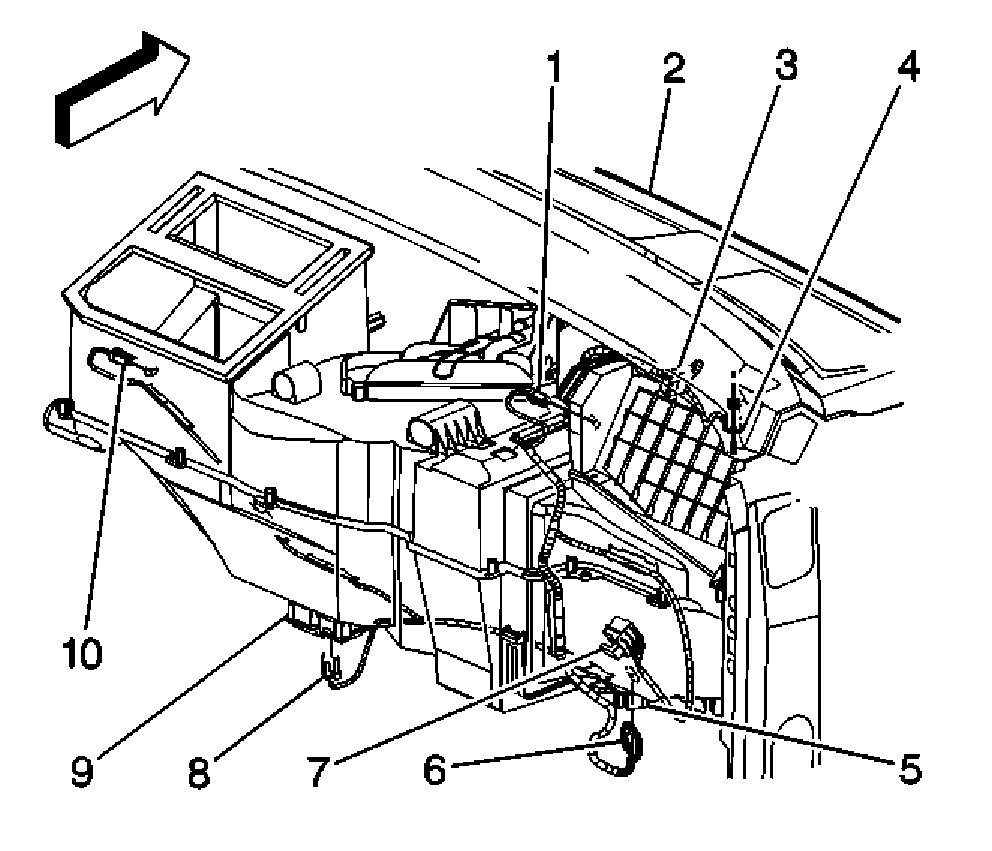 1
2
3
4
10
9
8
7
6
5