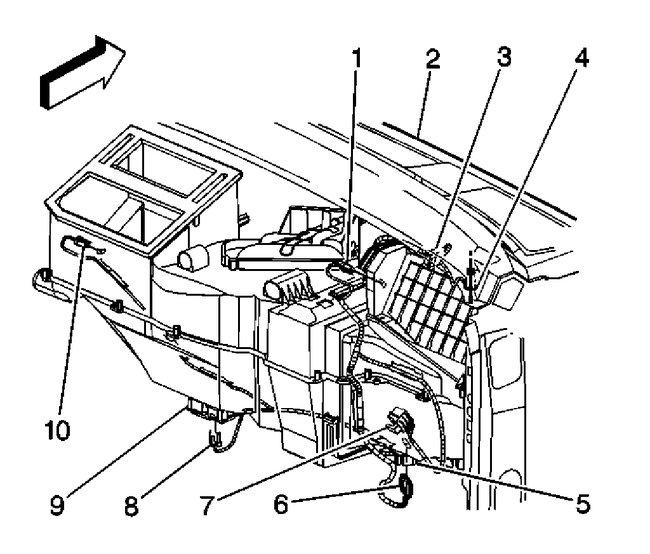 1
2
3
4
10
9
8
7
6
5