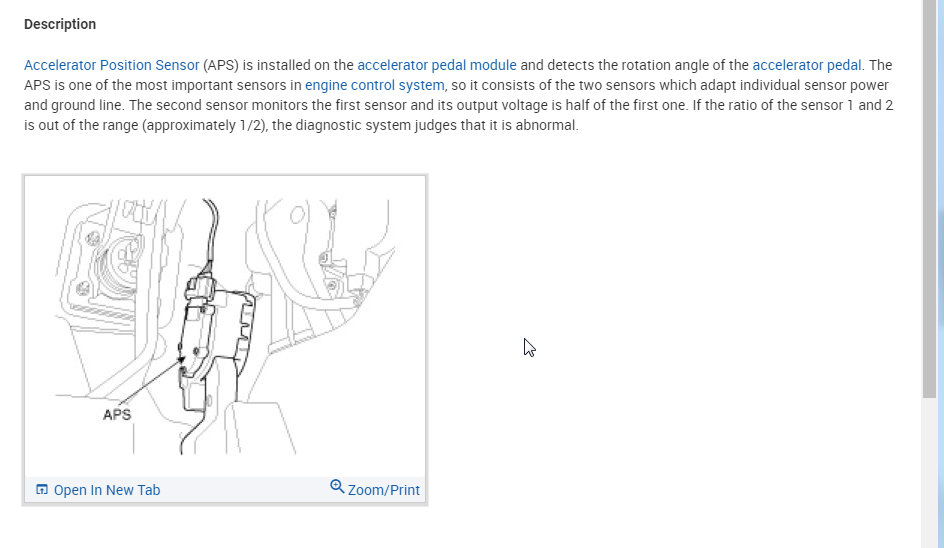 Description

Accelerator Position Sensor (APS) is installed on the accelerator pedal module and detects the rotation angle of the accelerator pedal. The APS is one of the most important sensors in engine control system, so it consists of the two sensors which adapt individual sensor power and ground line. The second sensor monitors the first sensor and its output voltage is half of the first one. If the ratio of the sensor 1 and 2 is out of the range (approximately 1/2), the diagnostic system judges that it is abnormal.

APS

Open In New Tab

Zoom/Print