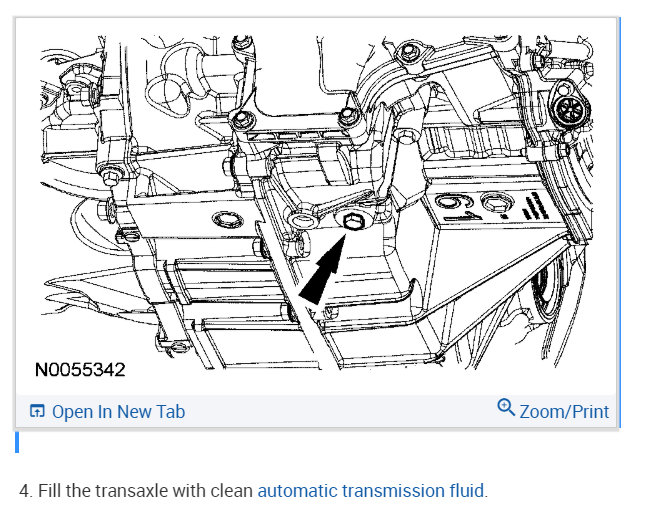 N0055342

Open In New Tab

Zoom/Print

4. Fill the transaxle with clean automatic transmission fluid.