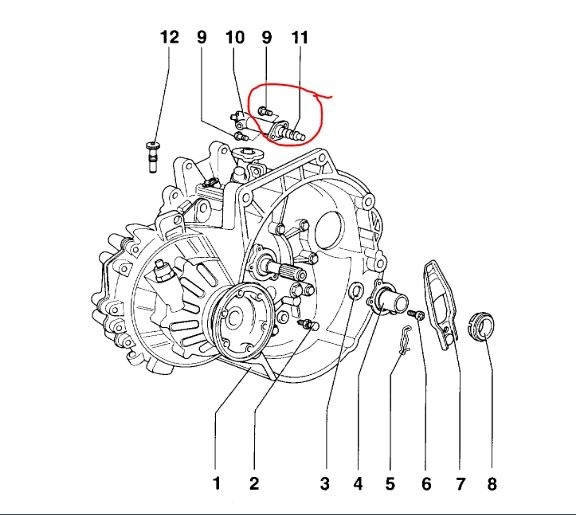 12 9 10 9 11

1 2 3 4 5 6 7 8