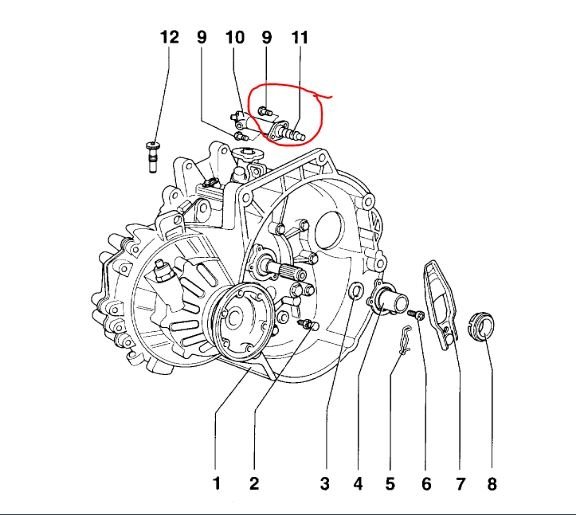 12 9 10 9 11

1 2 3 4 5 6 7 8