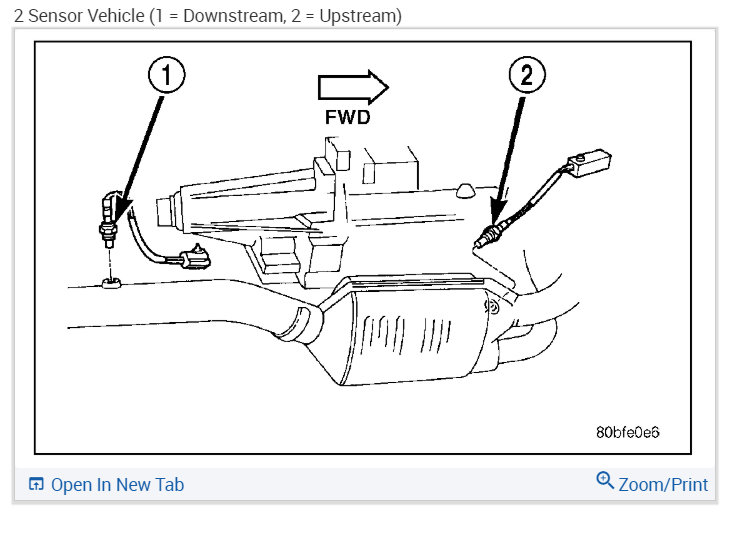 2 Sensor Vehicle (1 = Downstream, 2 = Upstream)

1

FWD

2

80bfe0e6

Open In New Tab

Zoom/Print