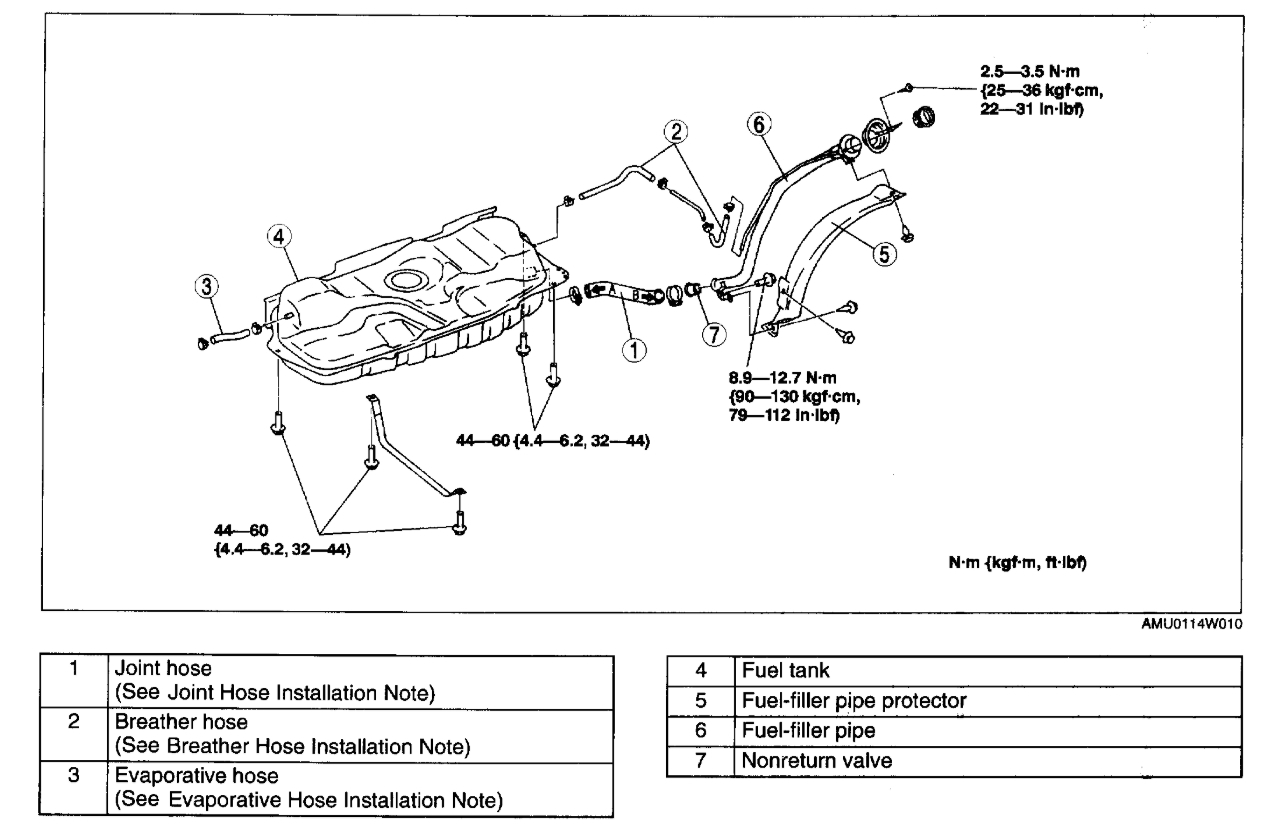 2.5—3.5 N·m {25—36 kgf·cm, 22—31 in·lbf}

2

6

4

5

3

A

B

1

7

8.9—12.7 N·m {90—130 kgf·cm, 79—112 in·lbf}

44—60 {4.4—6.2, 32—44}

44—60 {4.4—6.2, 32—44}

N·m {kgf·m, ft·lbf}

AMU0114W010

| 1 | Joint hose (See Joint Hose Installation Note) |
|---|---|
| 2 | Breather hose (See Breather Hose Installation Note) |
| 3 | Evaporative hose (See Evaporative Hose Installation Note) |

| 4 | Fuel tank |
|---|---|
| 5 | Fuel-filler pipe protector |
| 6 | Fuel-filler pipe |
| 7 | Nonreturn valve |