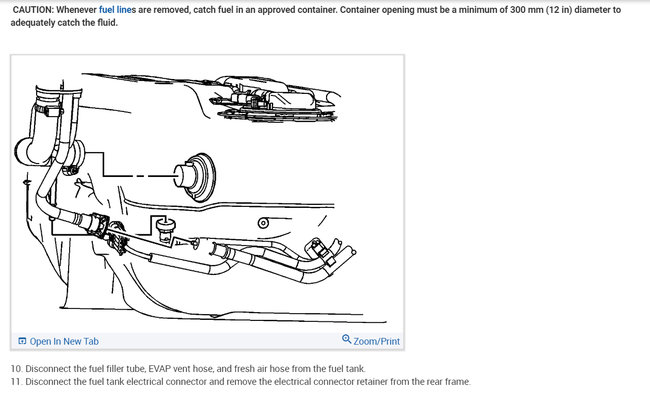 CAUTION: Whenever fuel lines are removed, catch fuel in an approved container. Container opening must be a minimum of 300 mm (12 in) diameter to adequately catch the fluid.

Open In New Tab

Zoom/Print

10. Disconnect the fuel filler tube, EVAP vent hose, and fresh air hose from the fuel tank.
11. Disconnect the fuel tank electrical connector and remove the electrical connector retainer from the rear frame.