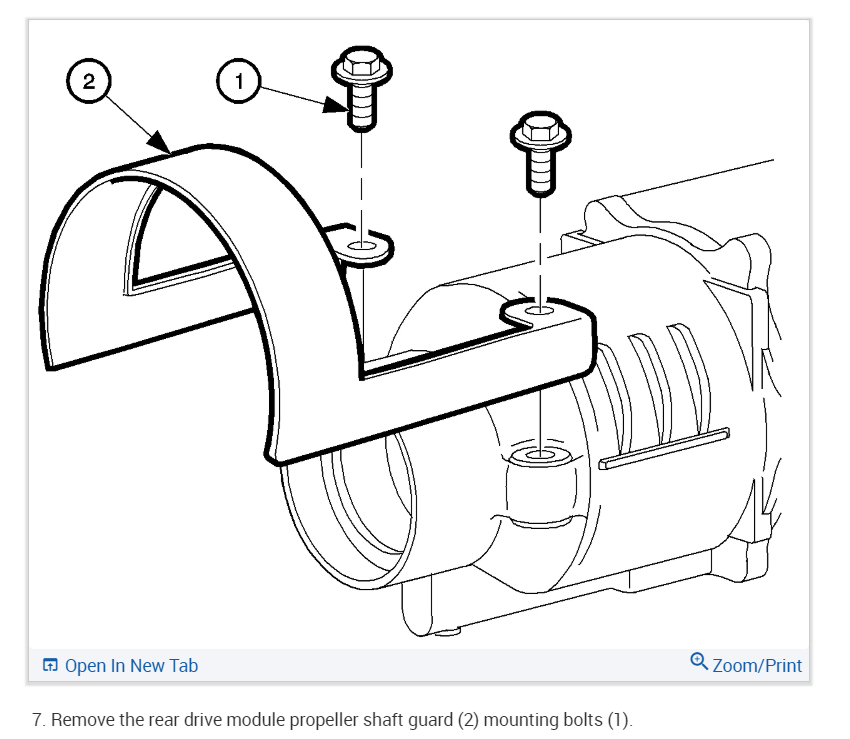 2

1

Open In New Tab

Zoom/Print

7. Remove the rear drive module propeller shaft guard (2) mounting bolts (1).