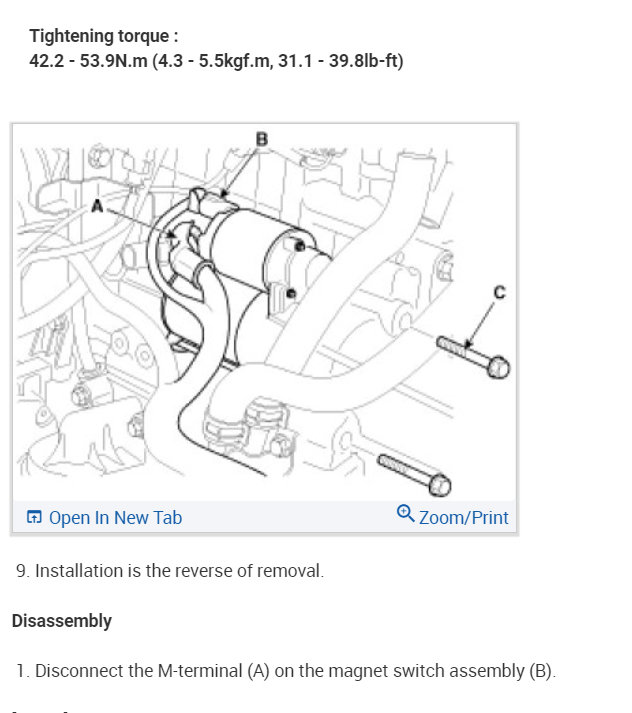 Tightening torque :
42.2 - 53.9N.m (4.3 - 5.5kgf.m, 31.1 - 39.8lb-ft)

B
A
C

Open In New Tab
Zoom/Print

9. Installation is the reverse of removal.

Disassembly

1. Disconnect the M-terminal (A) on the magnet switch assembly (B).