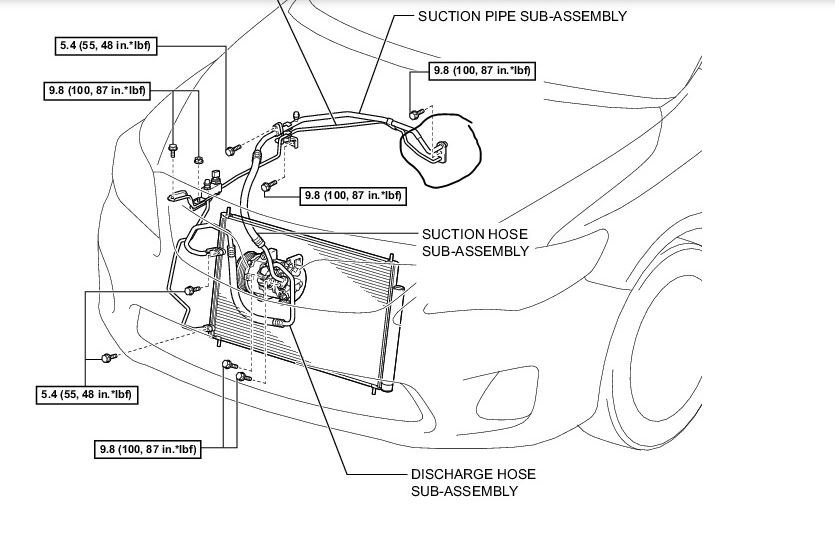 SUCTION PIPE SUB-ASSEMBLY

5.4 (55, 48 in.*lbf)

9.8 (100, 87 in.*lbf)

9.8 (100, 87 in.*lbf)

9.8 (100, 87 in.*lbf)

SUCTION HOSE SUB-ASSEMBLY

5.4 (55, 48 in.*lbf)

9.8 (100, 87 in.*lbf)

DISCHARGE HOSE SUB-ASSEMBLY