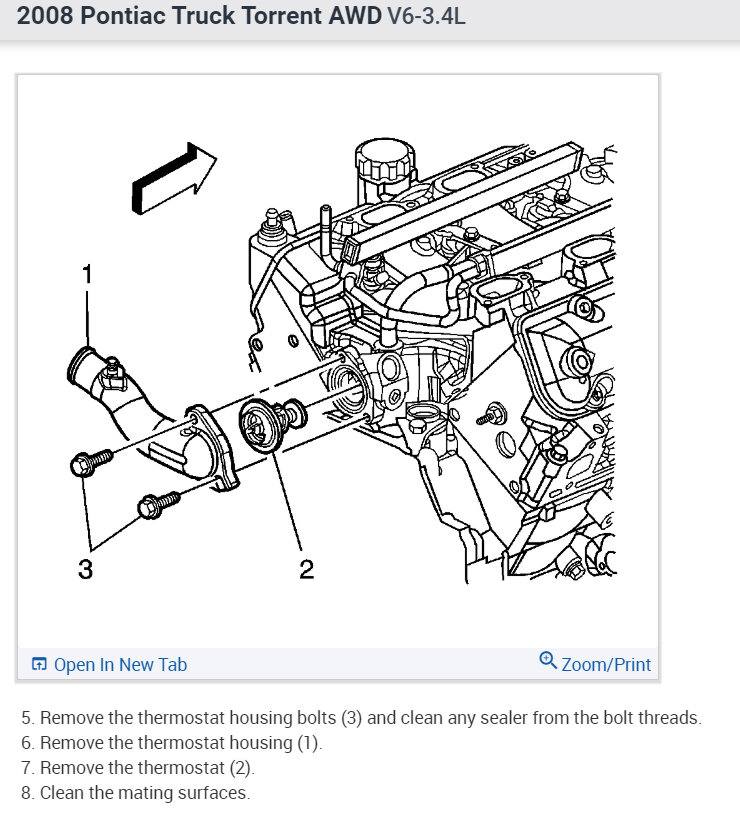 2008 Pontiac Truck Torrent AWD V6-3.4L

1

3

2

Open In New Tab

Zoom/Print

5. Remove the thermostat housing bolts (3) and clean any sealer from the bolt threads.
6. Remove the thermostat housing (1).
7. Remove the thermostat (2).
8. Clean the mating surfaces.