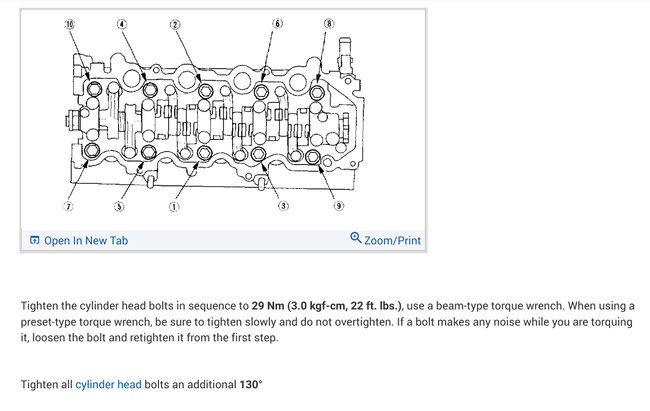 ⑩ ④ ② ⑥ ⑧

⑦ ⑤ ① ③ ⑨

Open In New Tab

Zoom/Print

Tighten the cylinder head bolts in sequence to **29 Nm (3.0 kgf-cm, 22 ft. lbs.)**, use a beam-type torque wrench. When using a preset-type torque wrench, be sure to tighten slowly and do not overtighten. If a bolt makes any noise while you are torquing it, loosen the bolt and retighten it from the first step.

Tighten all cylinder head bolts an additional **130°**