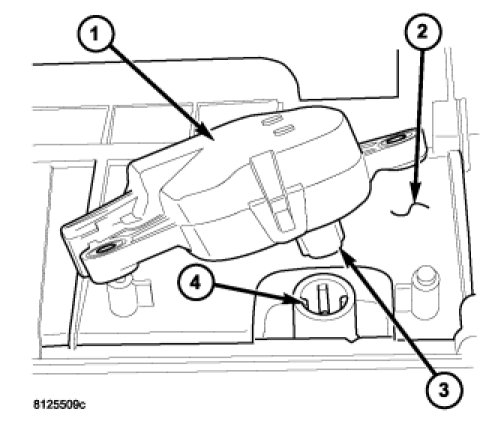 1
2
4
3
8125509c