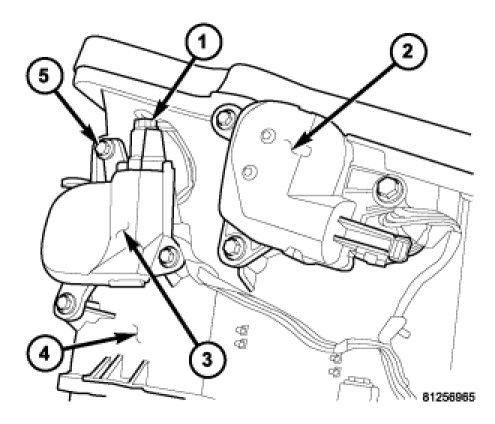 1
2
5
3
4
81256965