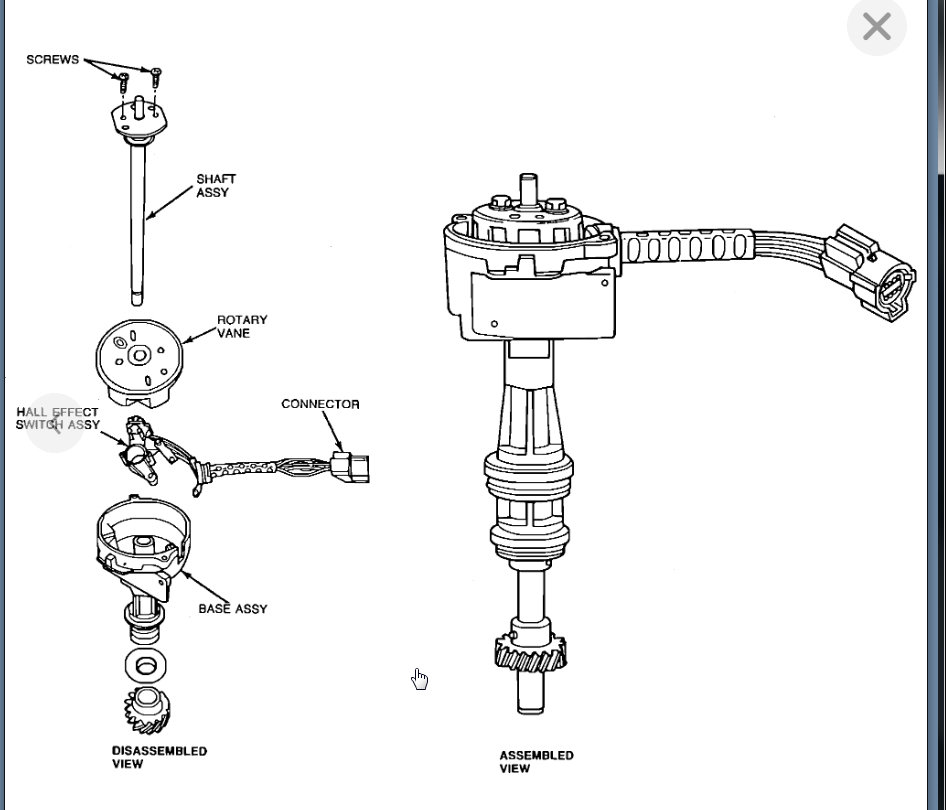 SCREWS

SHAFT ASSY

ROTARY VANE

HALL EFFECT SWITCH ASSY

CONNECTOR

BASE ASSY

DISASSEMBLED VIEW

ASSEMBLED VIEW