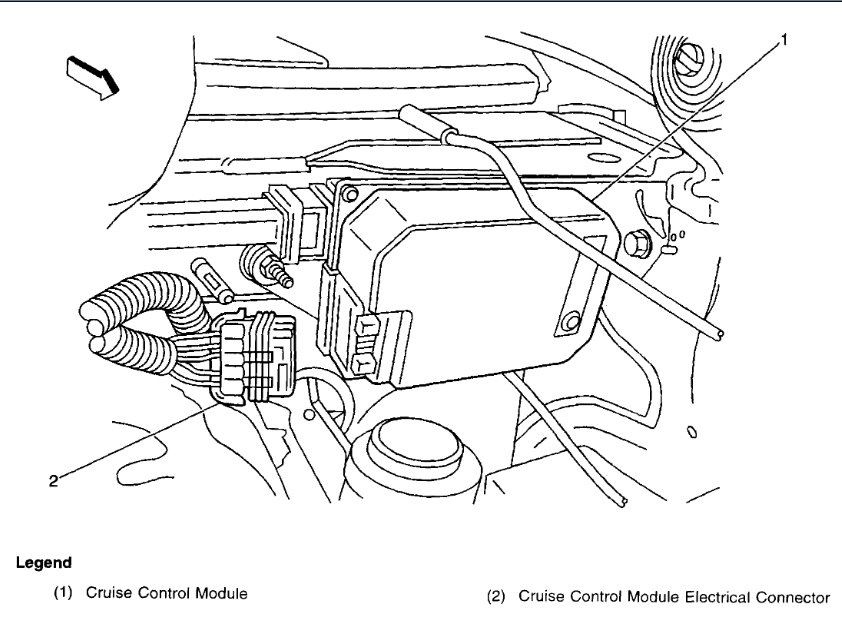 1

2

Legend

(1) Cruise Control Module

(2) Cruise Control Module Electrical Connector