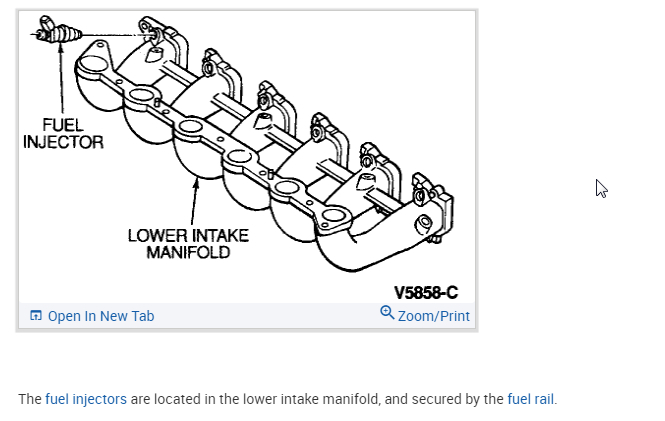 FUEL INJECTOR

LOWER INTAKE MANIFOLD

V5858-C

Open In New Tab

Zoom/Print

The fuel injectors are located in the lower intake manifold, and secured by the fuel rail.