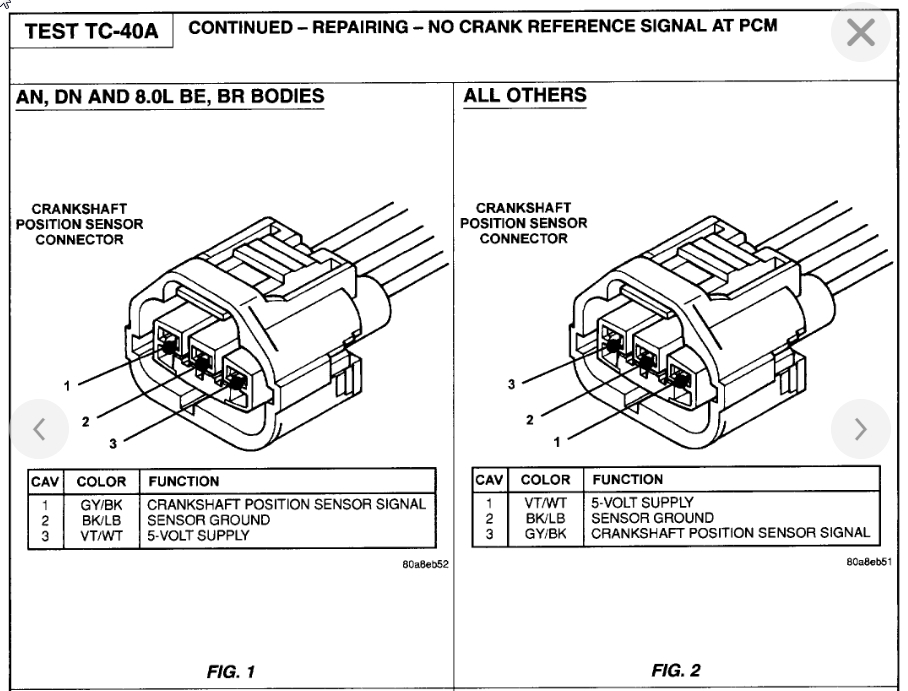 TEST TC-40A CONTINUED – REPAIRING – NO CRANK REFERENCE SIGNAL AT PCM

AN, DN AND 8.0L BE, BR BODIES

CRANKSHAFT POSITION SENSOR CONNECTOR

1
2
3

| CAV | COLOR | FUNCTION |
|---|---|---|
| 1 | GY/BK | CRANKSHAFT POSITION SENSOR SIGNAL |
| 2 | BK/LB | SENSOR GROUND |
| 3 | VT/WT | 5-VOLT SUPPLY |

80a8eb52

FIG. 1

ALL OTHERS

CRANKSHAFT POSITION SENSOR CONNECTOR

3
2
1

| CAV | COLOR | FUNCTION |
|---|---|---|
| 1 | VT/WT | 5-VOLT SUPPLY |
| 2 | BK/LB | SENSOR GROUND |
| 3 | GY/BK | CRANKSHAFT POSITION SENSOR SIGNAL |

80a8eb51

FIG. 2