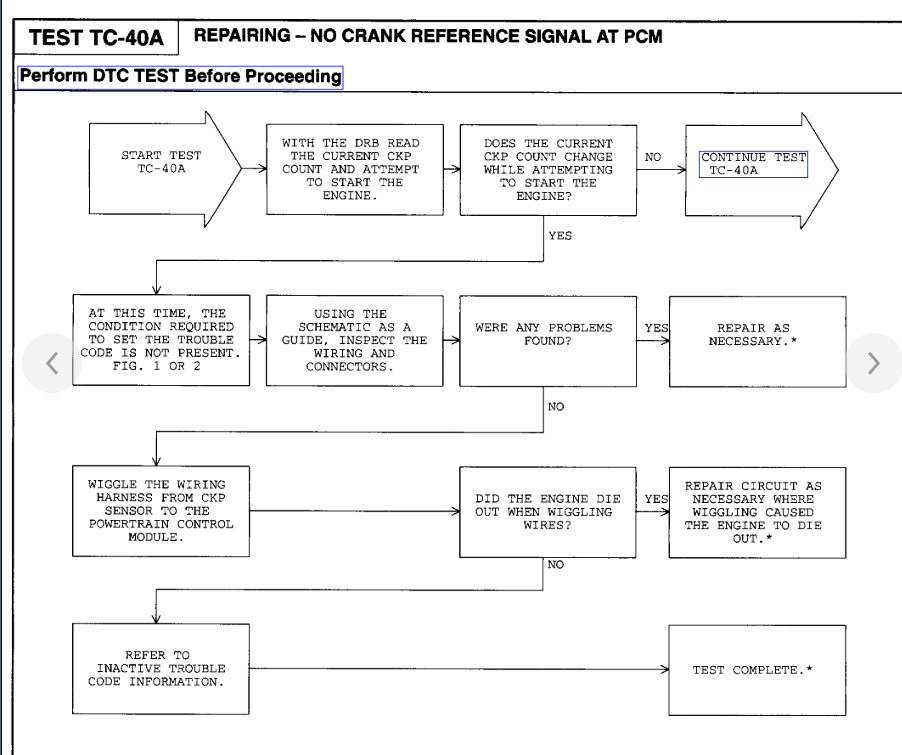 TEST TC-40A REPAIRING – NO CRANK REFERENCE SIGNAL AT PCM

Perform DTC TEST Before Proceeding

START TEST TC-40A

WITH THE DRB READ THE CURRENT CKP COUNT AND ATTEMPT TO START THE ENGINE.

DOES THE CURRENT CKP COUNT CHANGE WHILE ATTEMPTING TO START THE ENGINE?

NO

CONTINUE TEST TC-40A

YES

AT THIS TIME, THE CONDITION REQUIRED TO SET THE TROUBLE CODE IS NOT PRESENT. FIG. 1 OR 2

USING THE SCHEMATIC AS A GUIDE, INSPECT THE WIRING AND CONNECTORS.

WERE ANY PROBLEMS FOUND?

YES

REPAIR AS NECESSARY.*

NO

WIGGLE THE WIRING HARNESS FROM CKP SENSOR TO THE POWERTRAIN CONTROL MODULE.

DID THE ENGINE DIE OUT WHEN WIGGLING WIRES?

YES

REPAIR CIRCUIT AS NECESSARY WHERE WIGGLING CAUSED THE ENGINE TO DIE OUT.*

NO

REFER TO INACTIVE TROUBLE CODE INFORMATION.

TEST COMPLETE.*