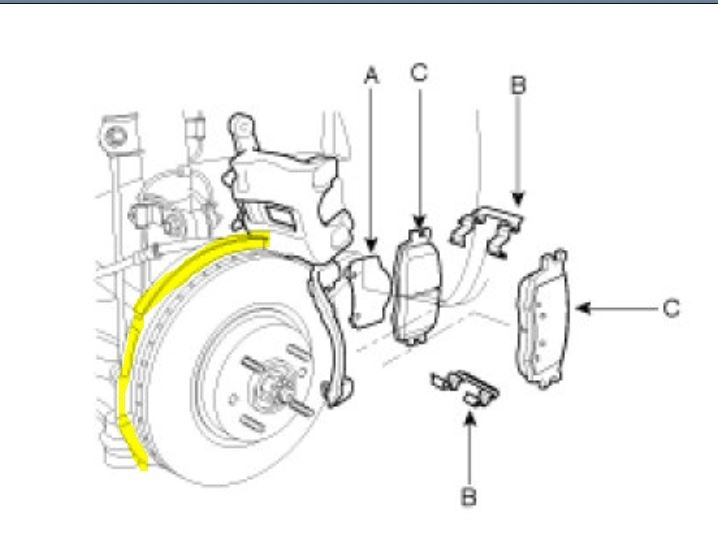 A
C
B
C
B