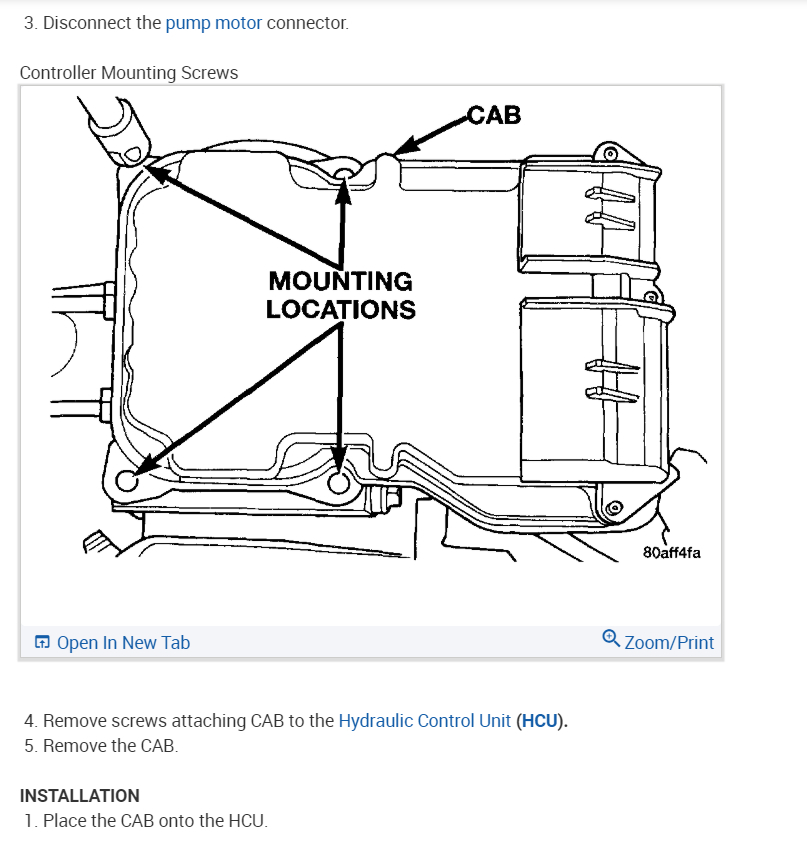 3. Disconnect the pump motor connector.

Controller Mounting Screws

CAB

MOUNTING LOCATIONS

80aff4fa

Open In New Tab

Zoom/Print

4. Remove screws attaching CAB to the Hydraulic Control Unit (HCU).
5. Remove the CAB.

INSTALLATION
1. Place the CAB onto the HCU.