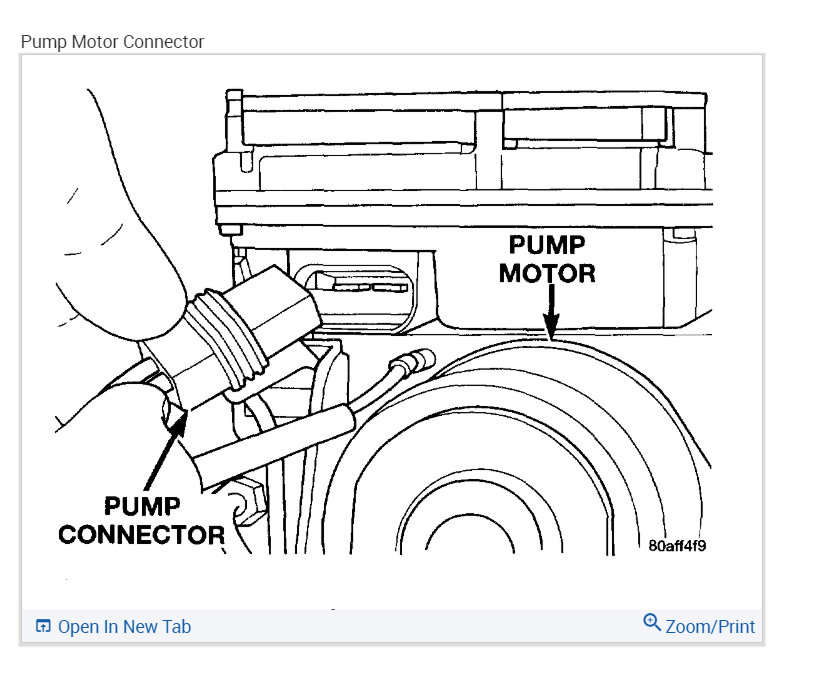 Pump Motor Connector

PUMP MOTOR

PUMP CONNECTOR

80aff4f9

Open In New Tab

Zoom/Print