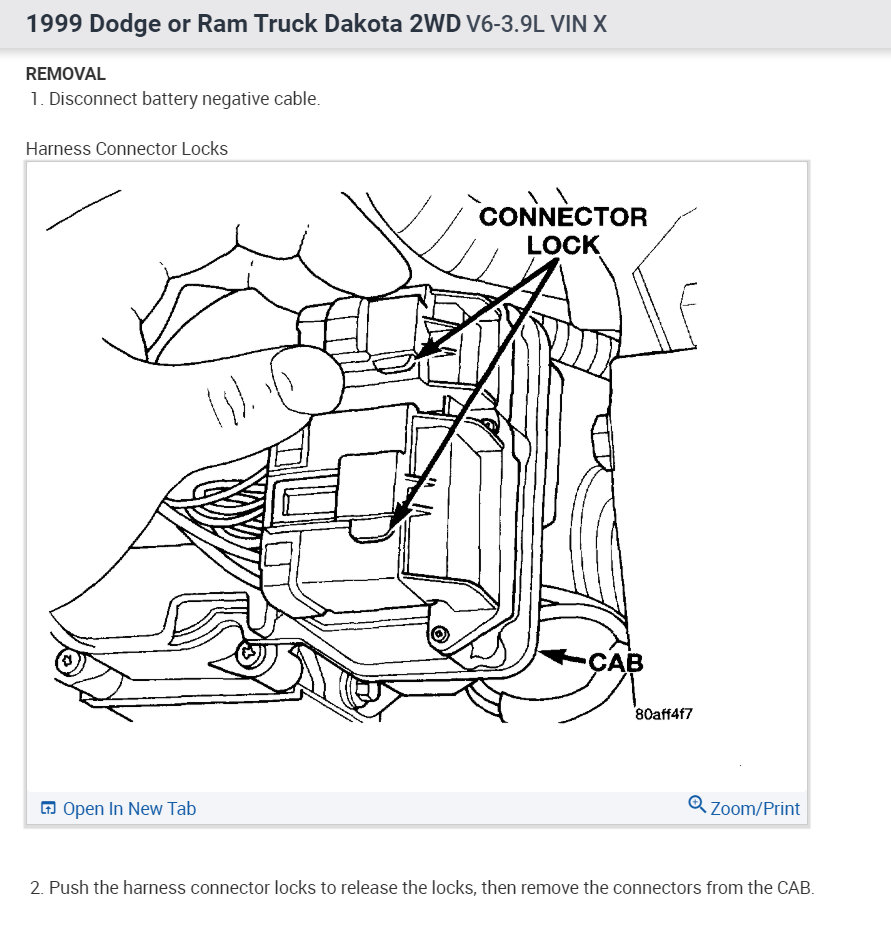 1999 Dodge or Ram Truck Dakota 2WD V6-3.9L VIN X

REMOVAL
1. Disconnect battery negative cable.

Harness Connector Locks

CONNECTOR LOCK

CAB

80aff4f7

Open In New Tab

Zoom/Print

2. Push the harness connector locks to release the locks, then remove the connectors from the CAB.