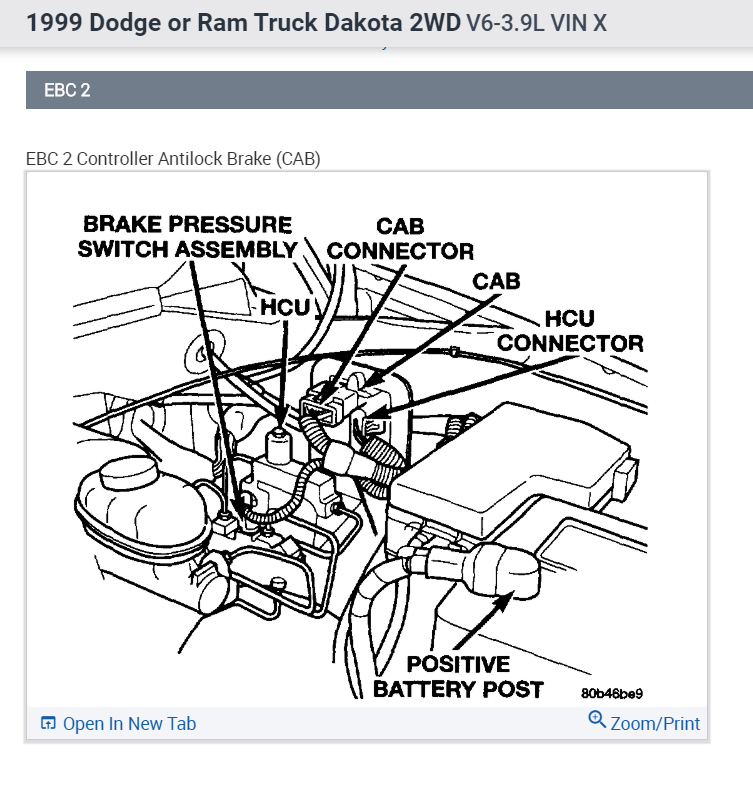 1999 Dodge or Ram Truck Dakota 2WD V6-3.9L VIN X

EBC 2

EBC 2 Controller Antilock Brake (CAB)

BRAKE PRESSURE SWITCH ASSEMBLY

CAB CONNECTOR

CAB

HCU

HCU CONNECTOR

POSITIVE BATTERY POST

80b46be9

Open In New Tab

Zoom/Print