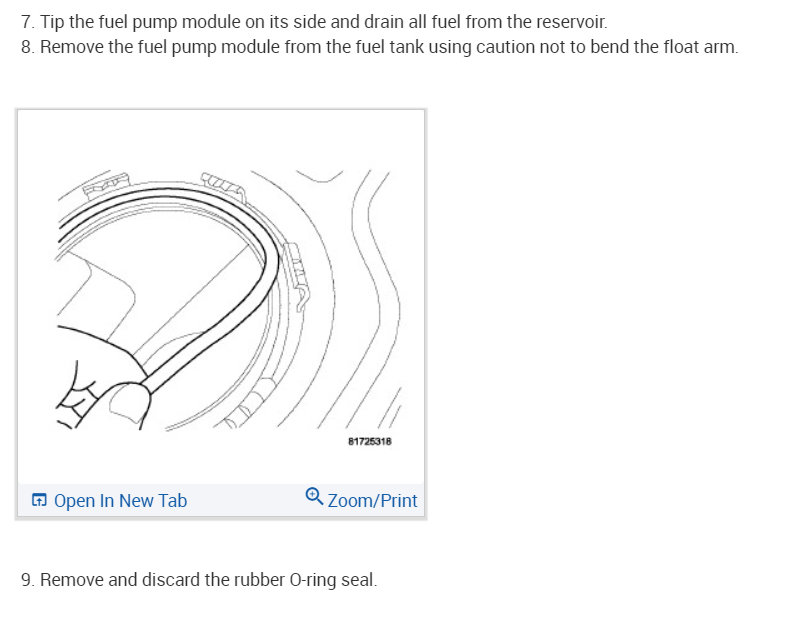 7. Tip the fuel pump module on its side and drain all fuel from the reservoir.
8. Remove the fuel pump module from the fuel tank using caution not to bend the float arm.

81725318

Open In New Tab
Zoom/Print

9. Remove and discard the rubber O-ring seal.