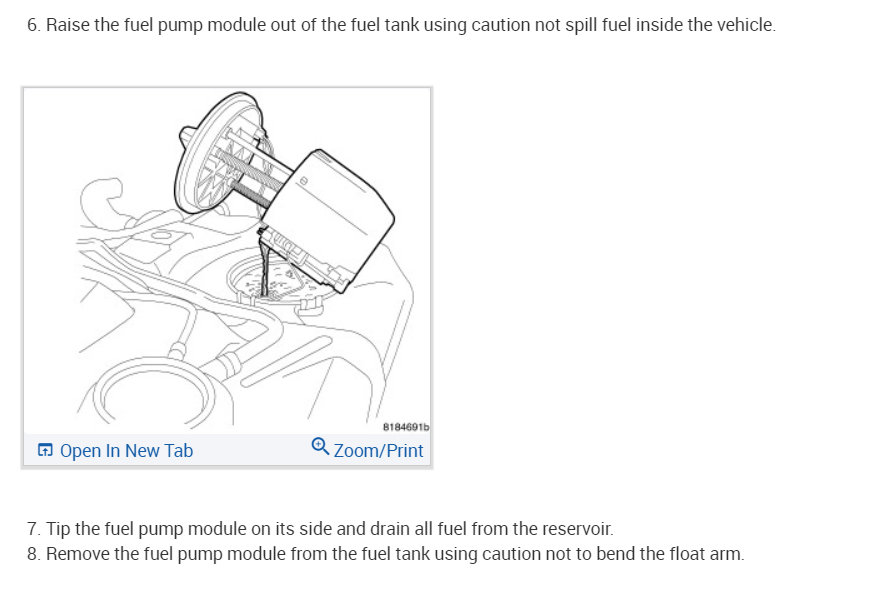 6. Raise the fuel pump module out of the fuel tank using caution not spill fuel inside the vehicle.

8184691b

Open In New Tab

Zoom/Print

7. Tip the fuel pump module on its side and drain all fuel from the reservoir.
8. Remove the fuel pump module from the fuel tank using caution not to bend the float arm.