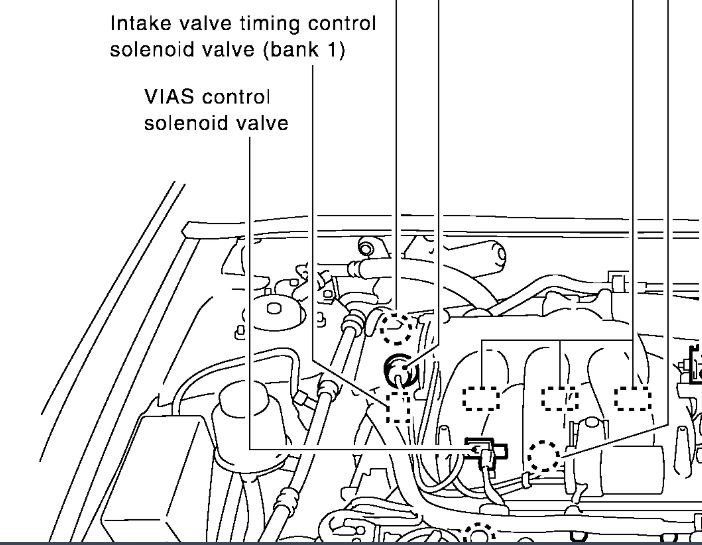 Intake valve timing control solenoid valve (bank 1)

VIAS control solenoid valve