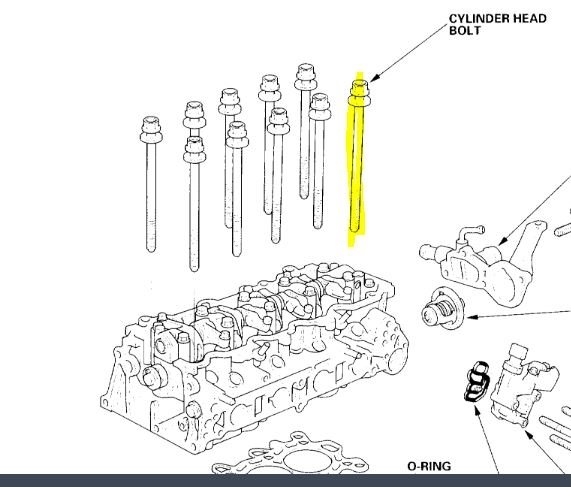 CYLINDER HEAD BOLT

O-RING